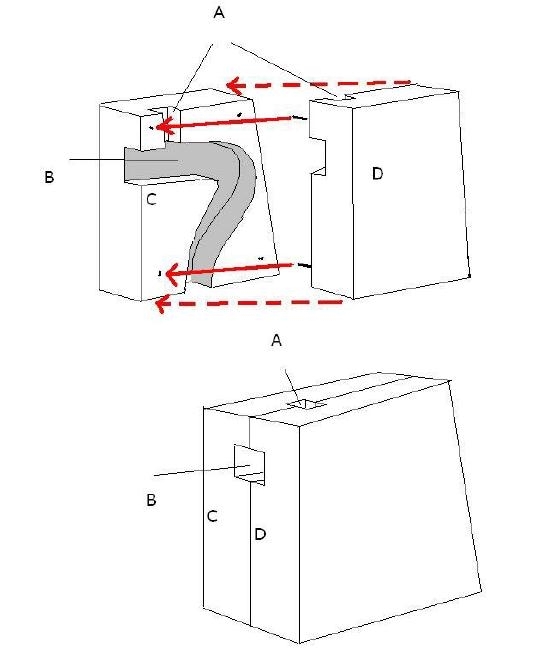 A
B
C
D
A
B
C
D